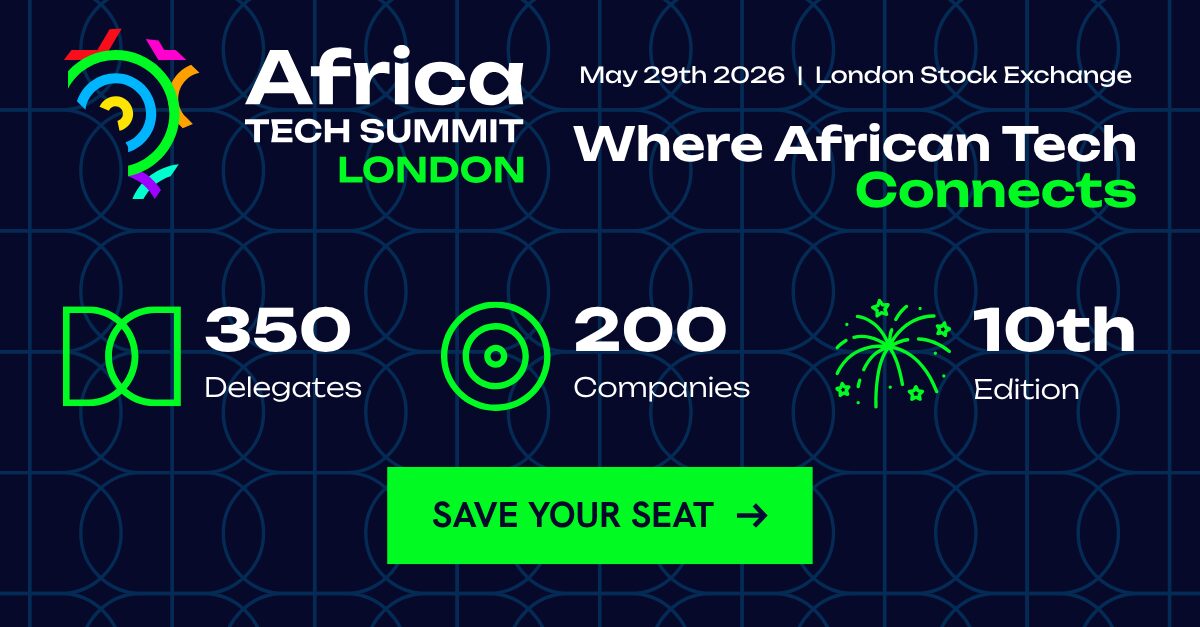 Africa
TECH SUMMIT
LONDON

May 29th 2026 | London Stock Exchange

Where African Tech
Connects

350
Delegates

200
Companies

10th
Edition

SAVE YOUR SEAT →